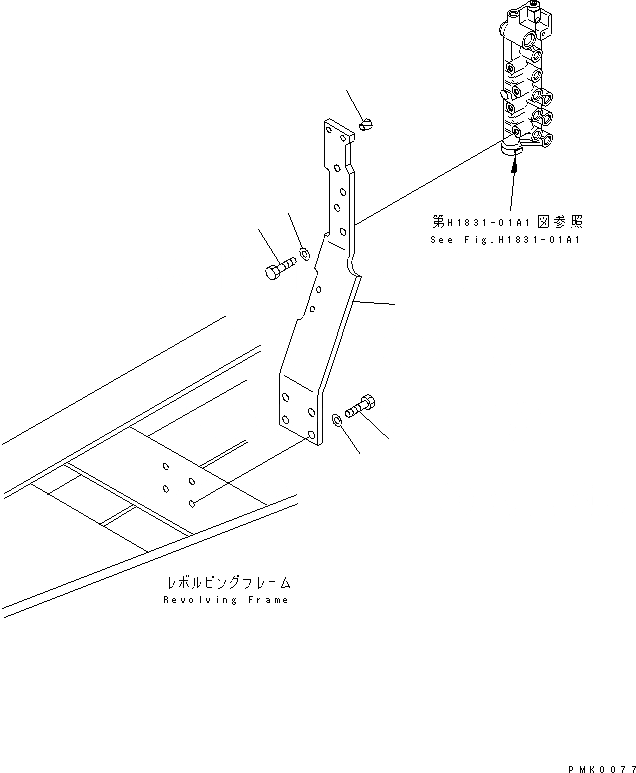 第H1831-01A1図参照
See Fig.H1831-01A1

レボルビングフレーム
Revolving Frame

PMK0077