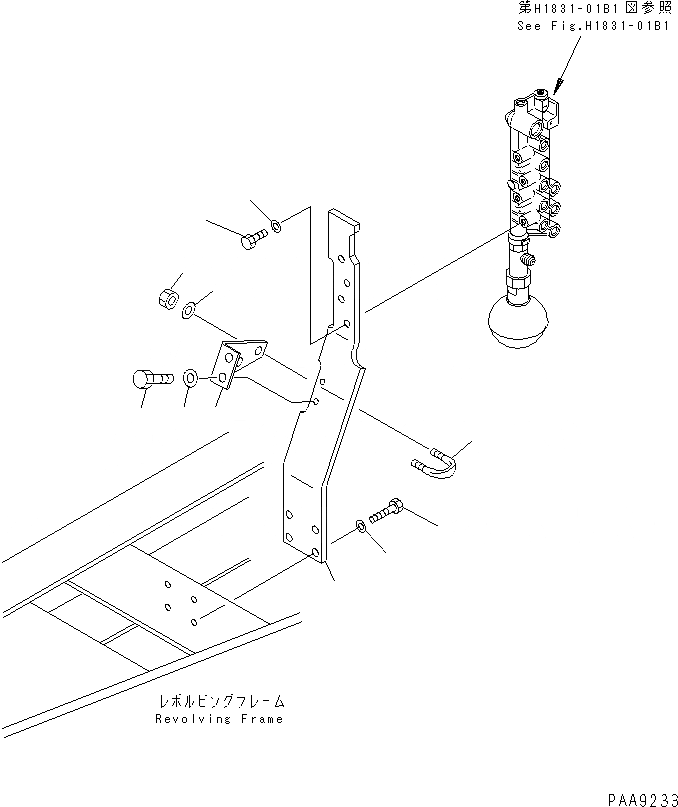 第H1831-01B1図参照
See Fig.H1831-01B1

レボルビングフレーム
Revolving Frame

PAA9233