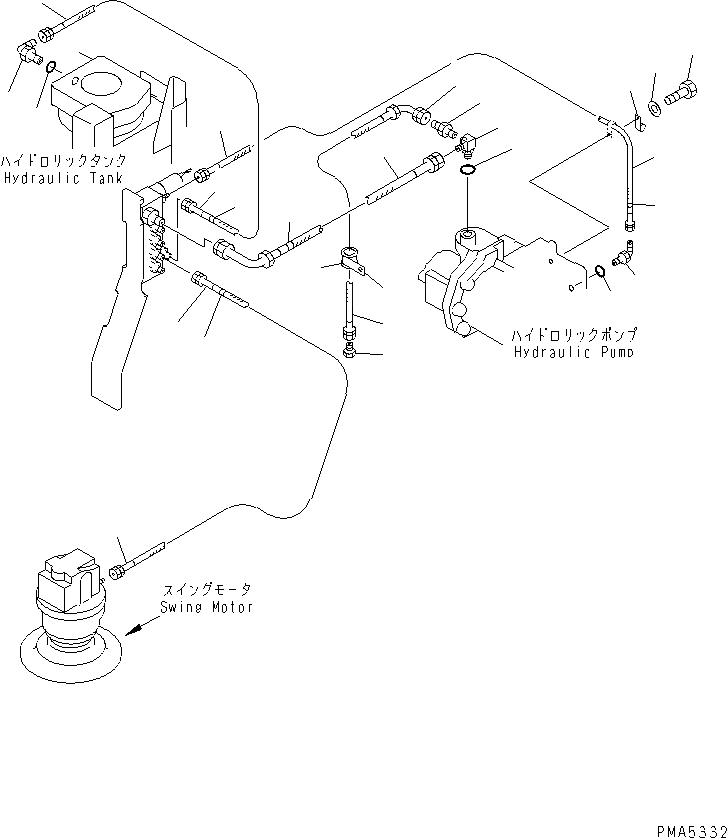 ハイドロリックタンク
Hydraulic Tank

ハイドロリックポンプ
Hydraulic Pump

スイングモータ
Swing Motor

PMA5332