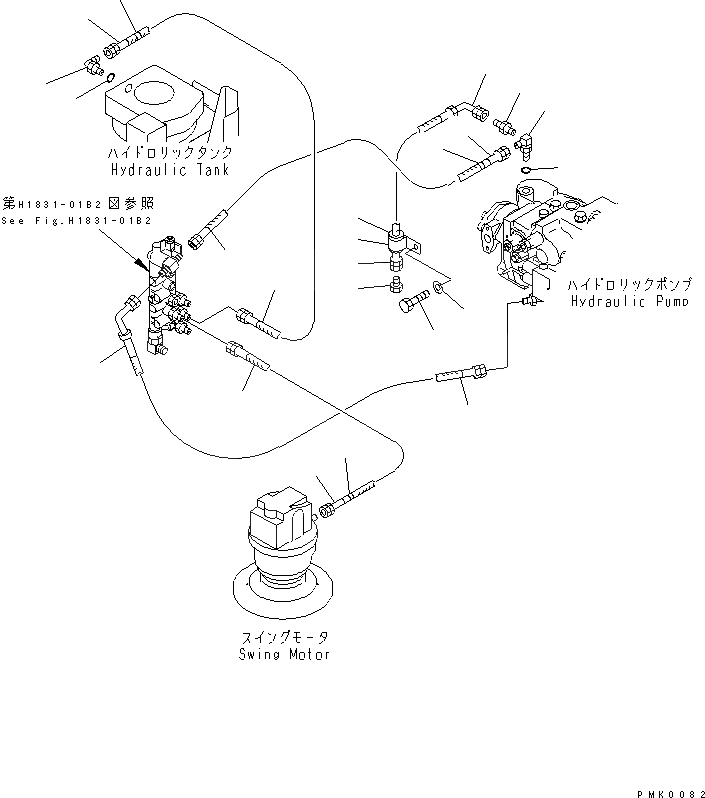 ハイドロリックタンク
Hydraulic Tank

第H1831-01B2図参照
See Fig.H1831-01B2

ハイドロリックポンプ
Hydraulic Pump

スイングモータ
Swing Motor

PMK0082