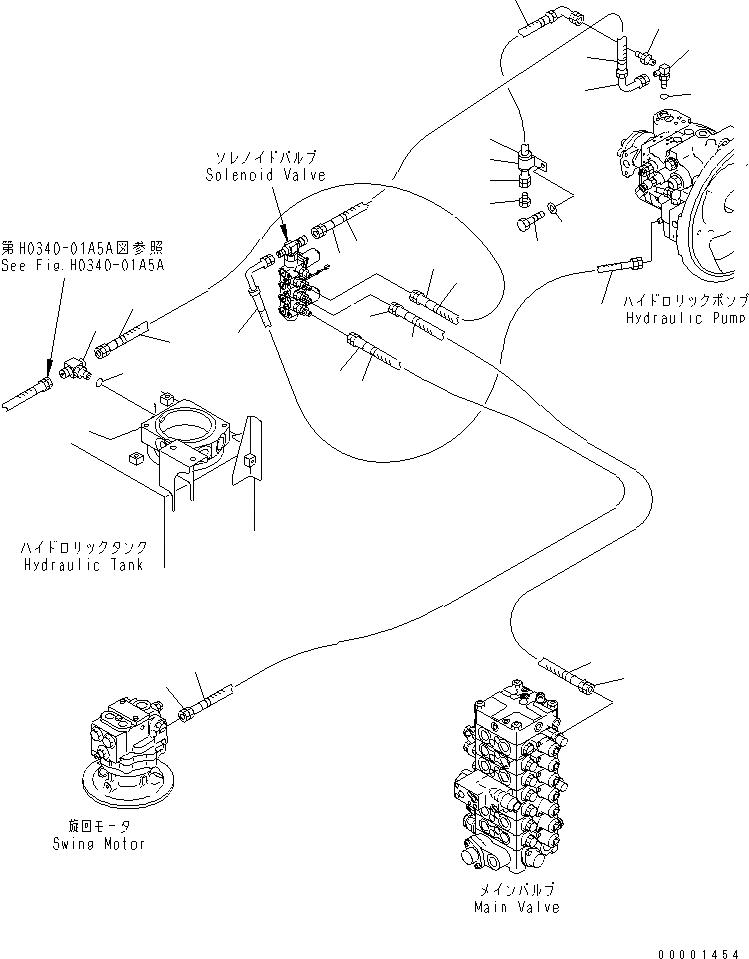 ソレノイドバルブ
Solenoid Valve

第H0340-01A5A図参照
See Fig.H0340-01A5A

ハイドロリックポンプ
Hydraulic Pump

ハイドロリックタンク
Hydraulic Tank

旋回モータ
Swing Motor

メインバルブ
Main Valve

00001454