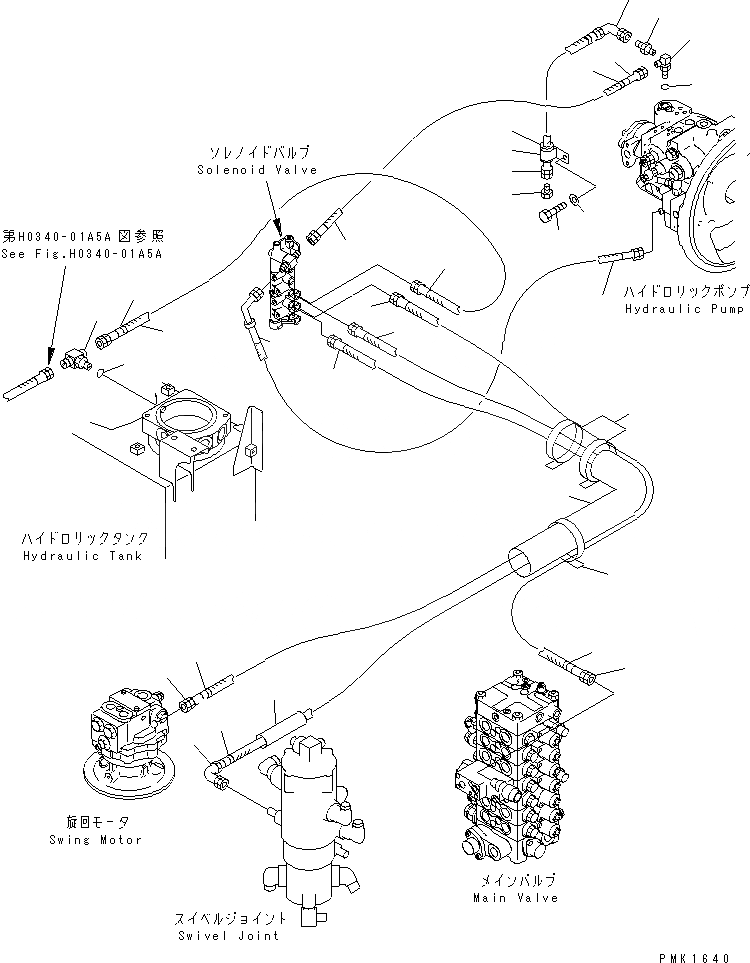 ソレノイドバルブ
Solenoid Valve

第H0340-01A5A 図参照
See Fig.H0340-01A5A

ハイドロリックポンプ
Hydraulic Pump

ハイドロリックタンク
Hydraulic Tank

旋回モータ
Swing Motor

スイベルジョイント
Swivel Joint

メインバルブ
Main Valve

PMK1640