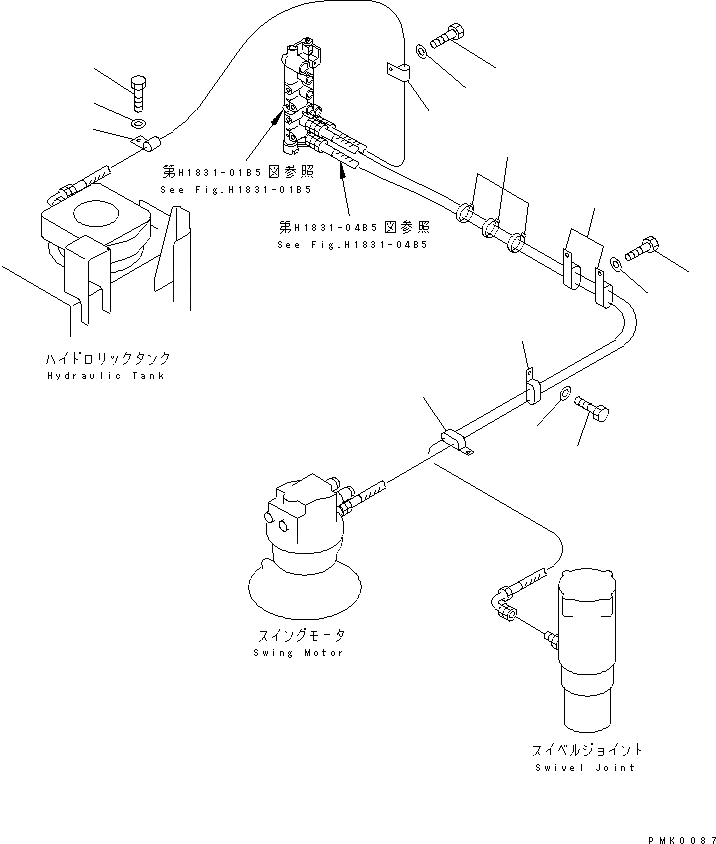 第H1831-01B5図参照
See Fig.H1831-01B5

第H1831-04B5図参照
See Fig.H1831-04B5

ハイドロリックタンク
Hydraulic Tank

スイングモータ
Swing Motor

スイベルジョイント
Swivel Joint

PMK0087