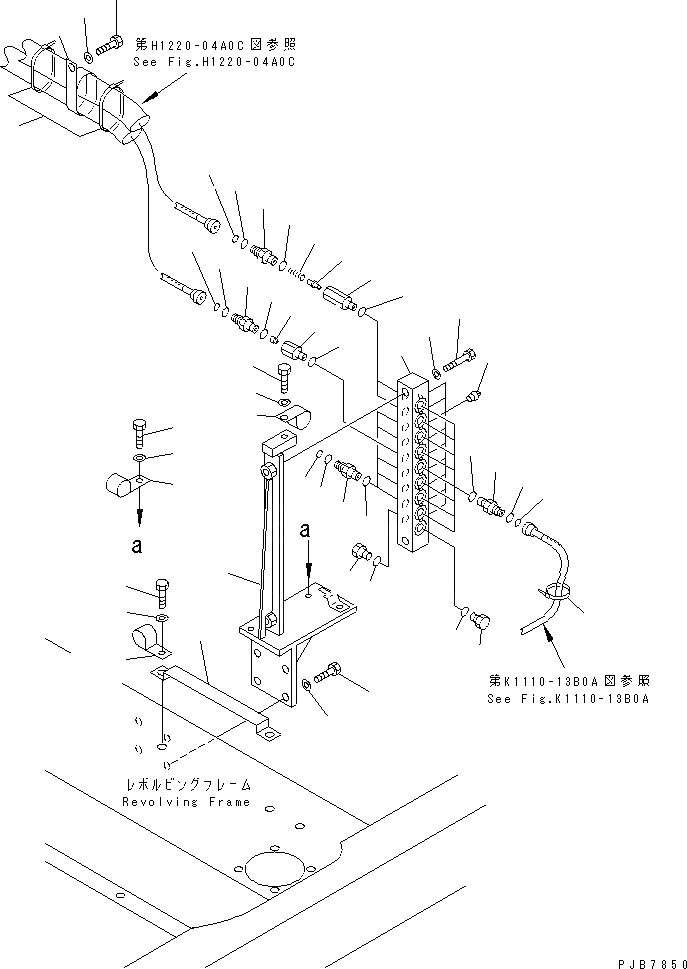 第H1220-04A0C図参照
See Fig.H1220-04A0C

a

a

第K1110-13B0A図参照
See Fig.K1110-13B0A

レボルビングフレーム
Revolving Frame

PJB7850