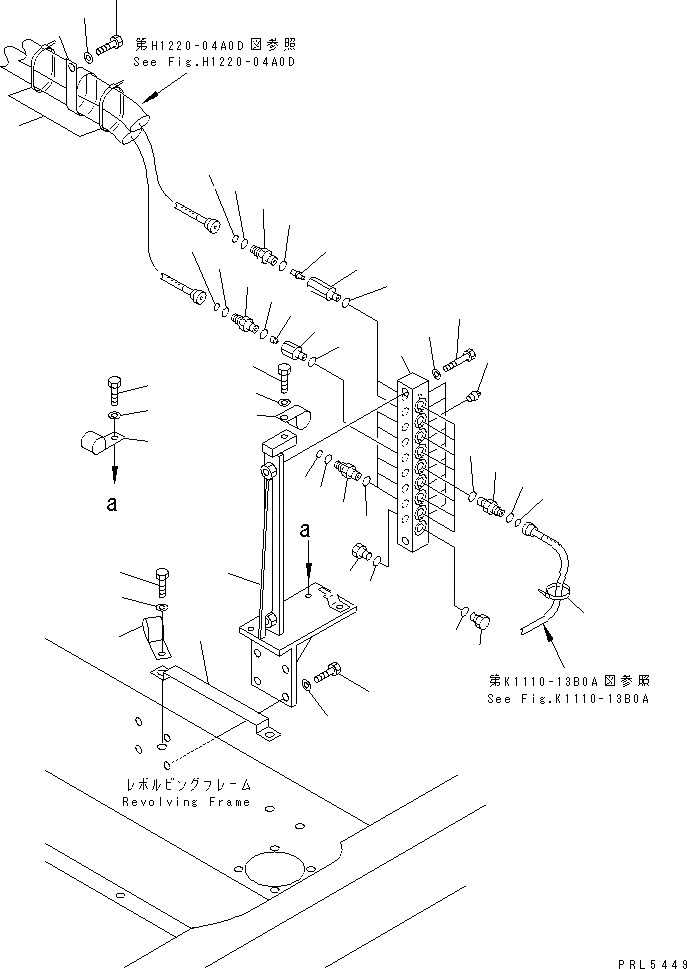 第H1220-04A0D図参照
See Fig.H1220-04A0D

a

a

第K1110-13B0A図参照
See Fig.K1110-13B0A

レボルビングフレーム
Revolving Frame

PRL5443