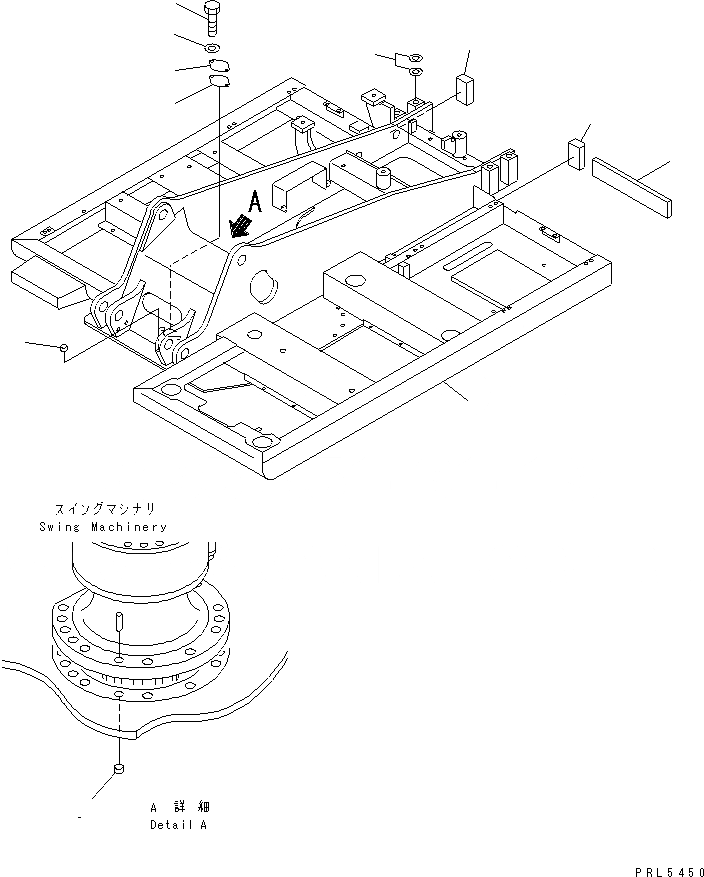 A

スイングマシナリ
Swing Machinery

A 詳細
Detail A

PRL5450