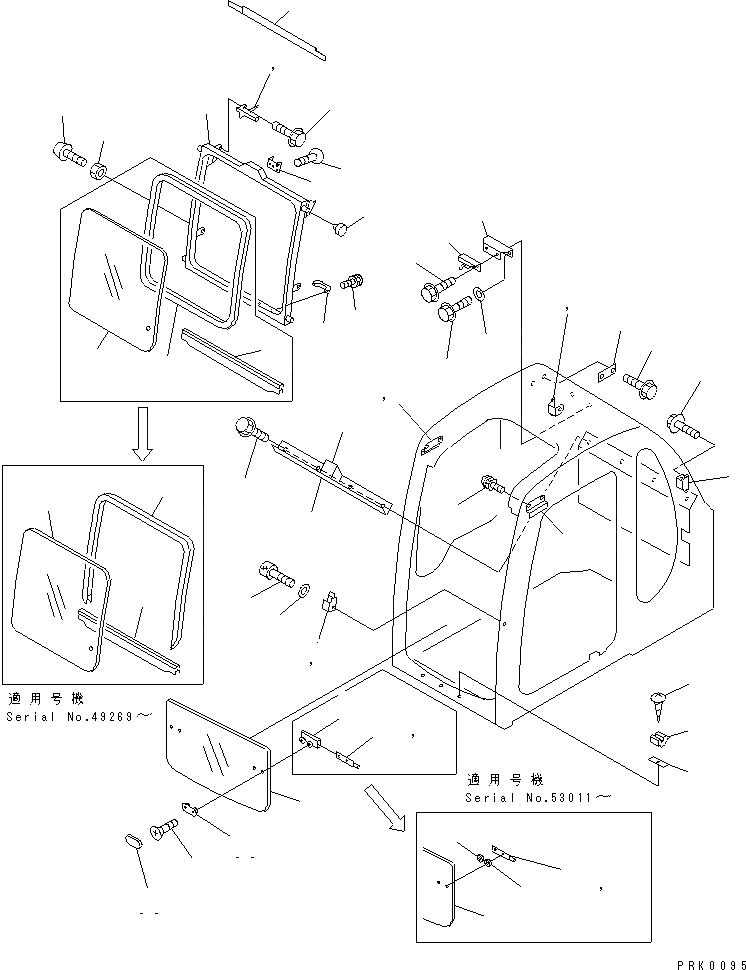 適用号機
Serial No.49269～

適用号機
Serial No.53011～

PRK0095