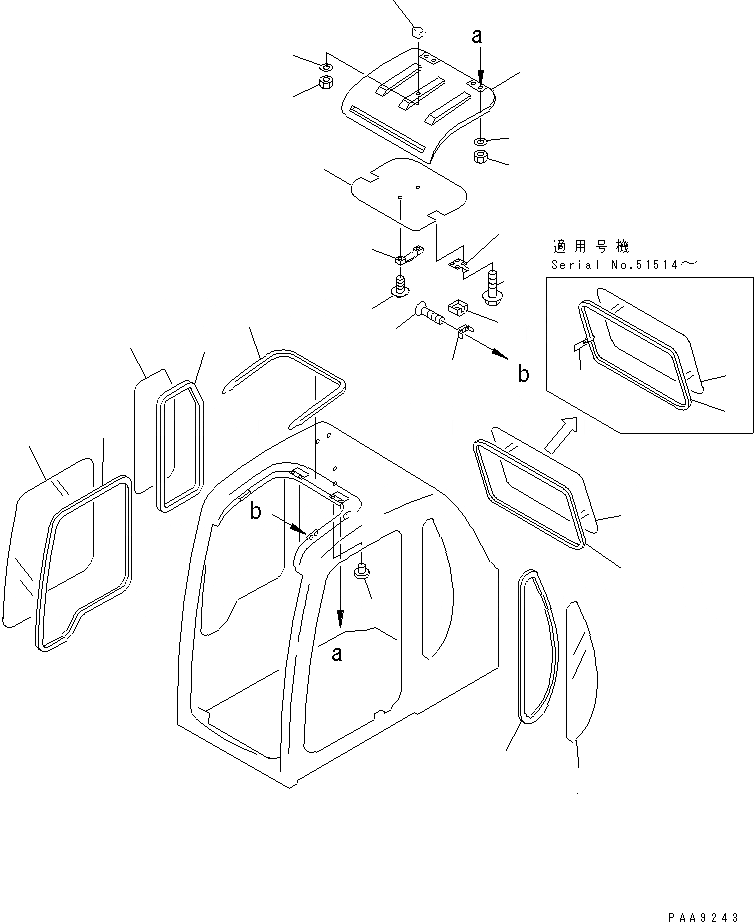 a

適用号機
Serial No.51514～

b

b

a

PAA9243