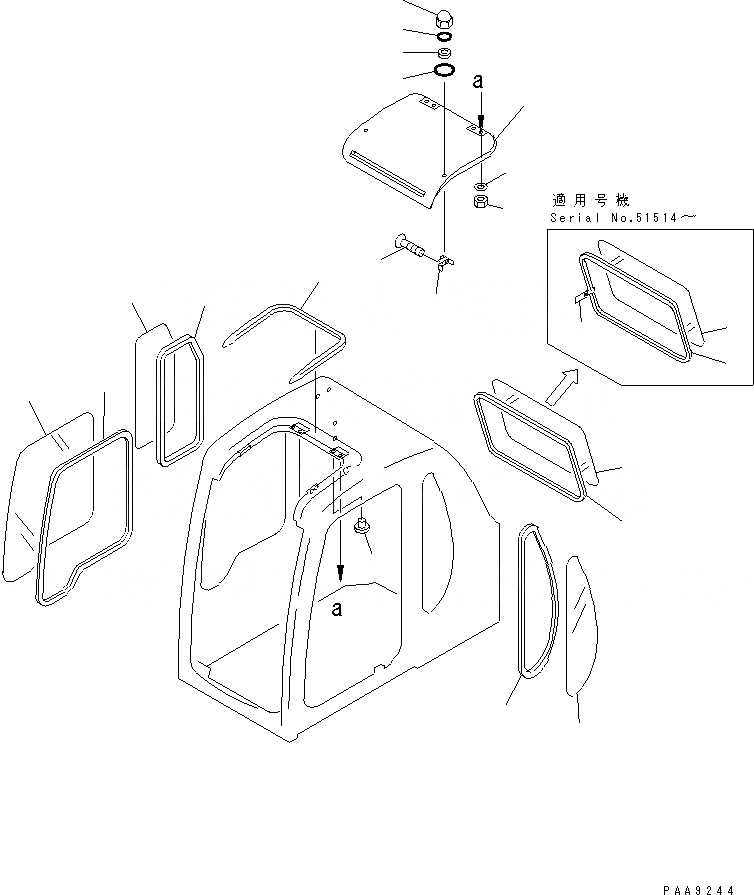 a

適用号機
Serial No.51514～

a

PAA9244