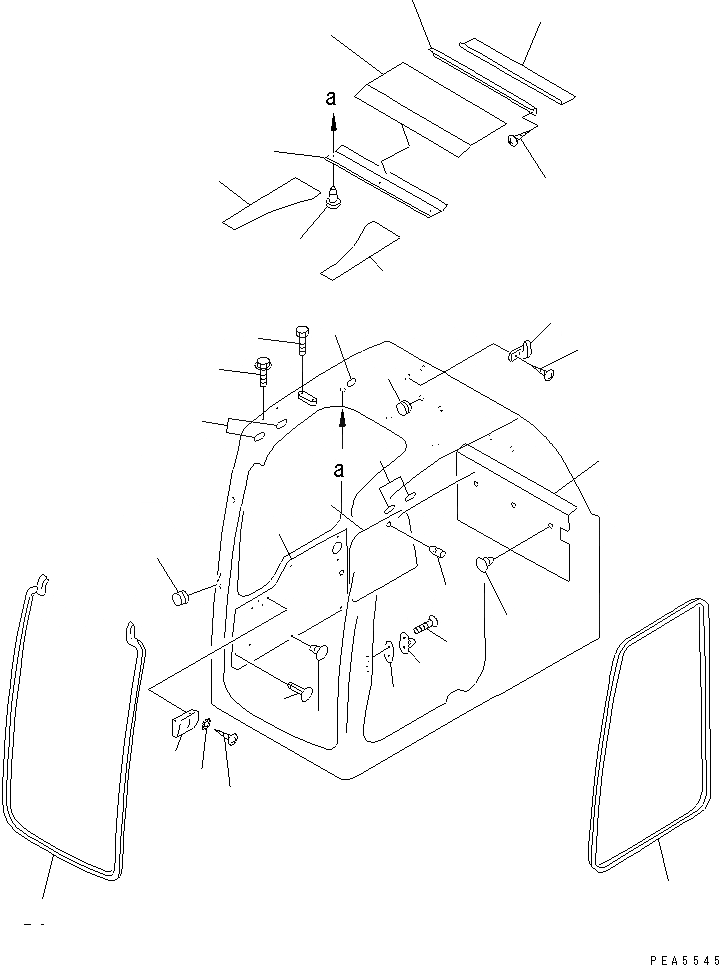 a
a
PEA5545