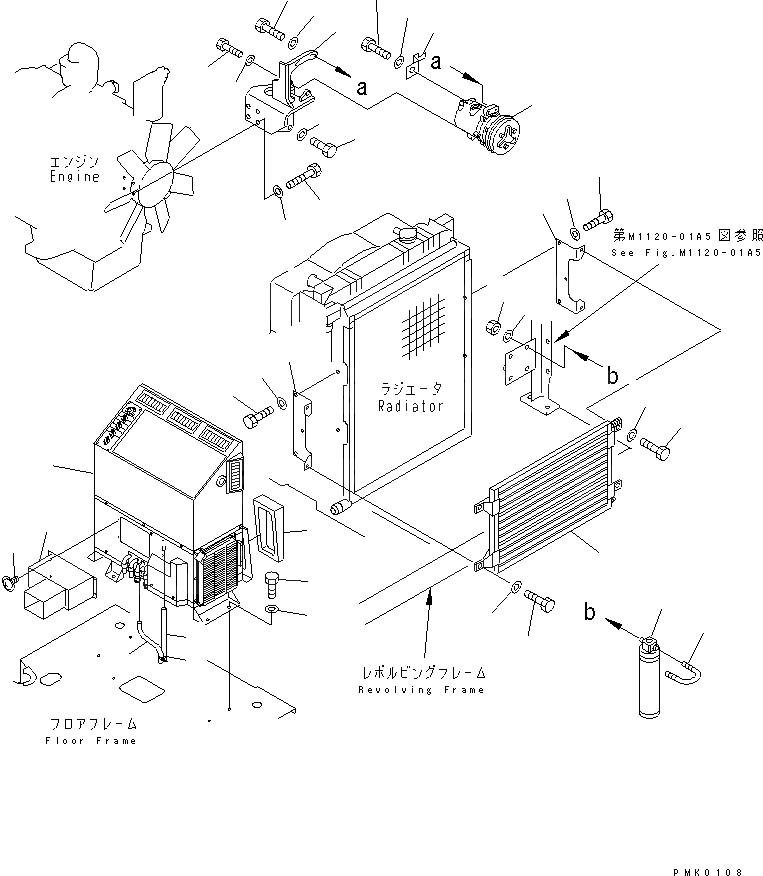 a

a

エンジン
Engine

第M1120-01A5図参照
See Fig.M1120-01A5

b

ラジエータ
Radiator

b

レボルビングフレーム
Revolving Frame

フロアフレーム
Floor Frame

PMK0108