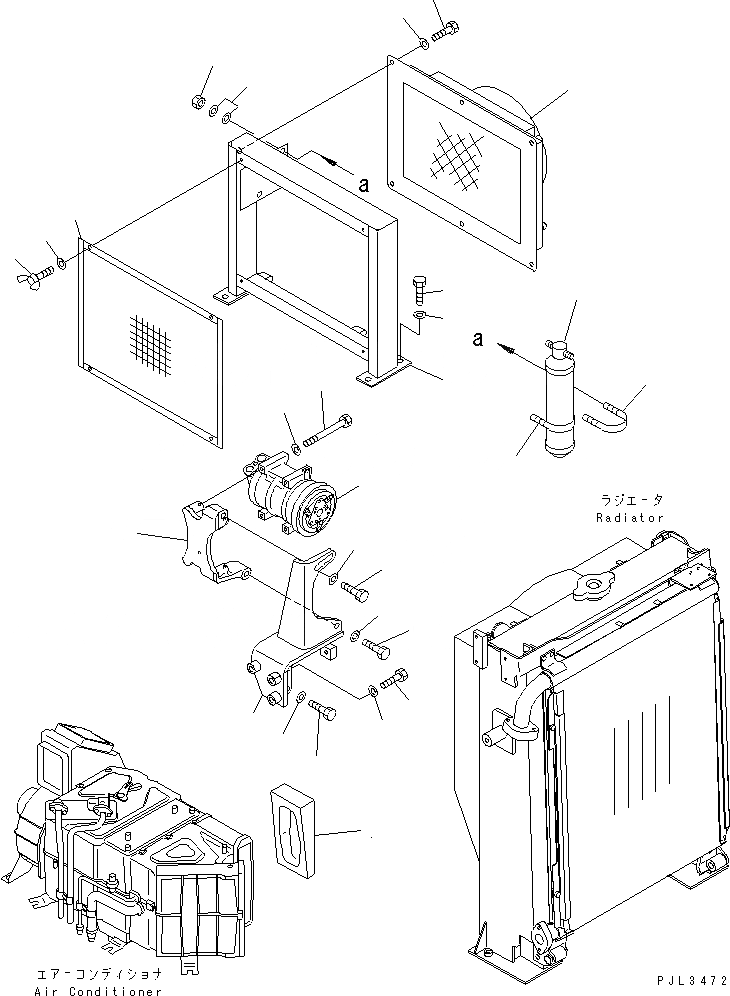 a

a

ラジエータ
Radiator

エアーコンディショナ
Air Conditioner

PJL3472