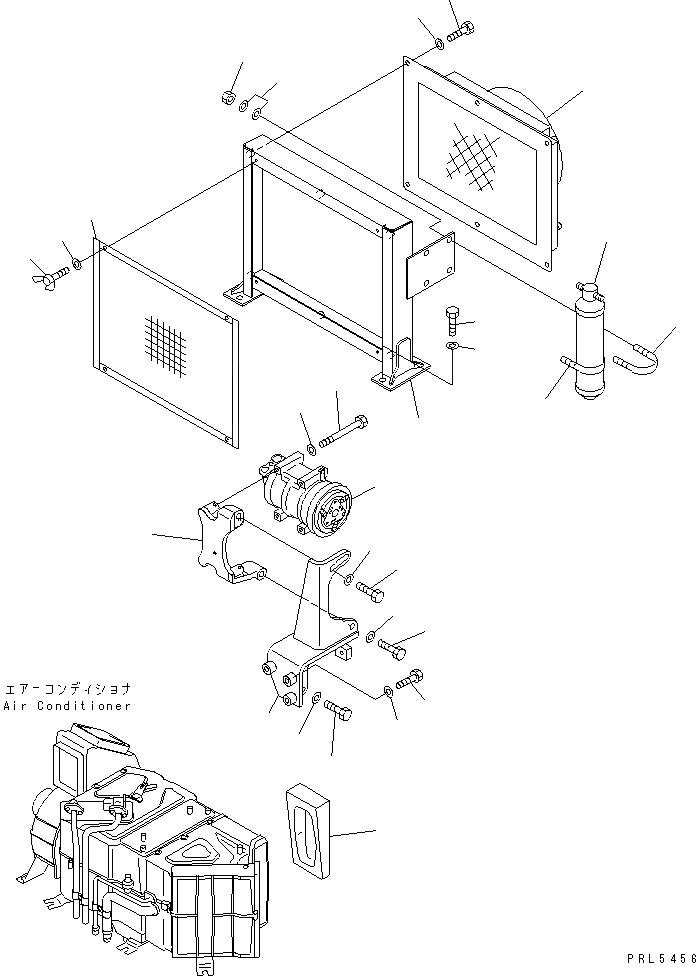 エアーコンディショナ
Air Conditioner

PRL5456