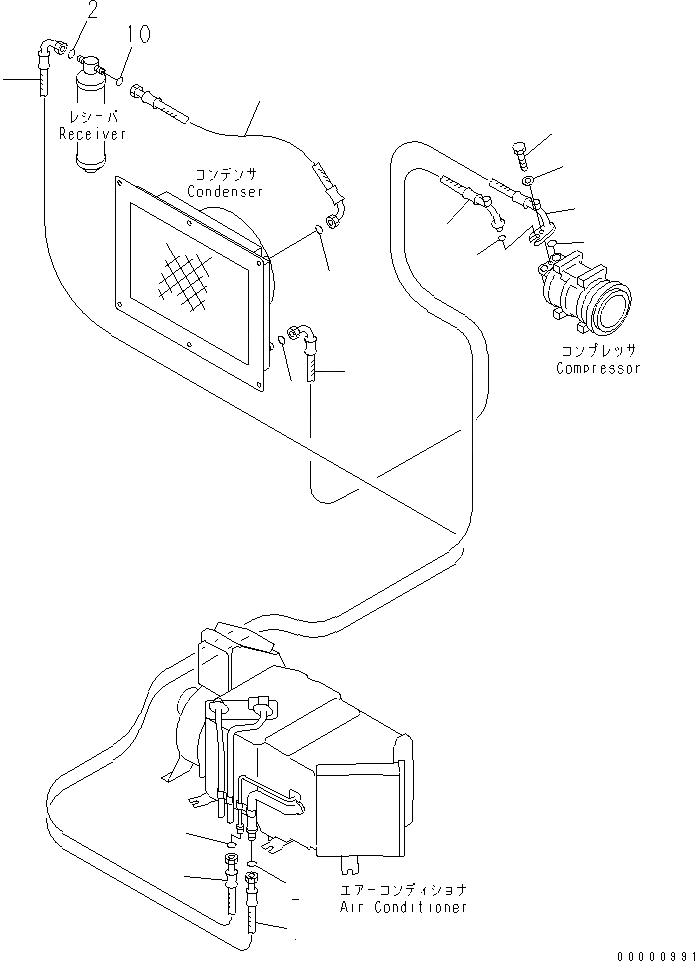 2
10
レシーバ
Receiver
コンデンサ
Condenser
コンプレッサ
Compressor
エアーコンディショナ
Air Conditioner
00000991