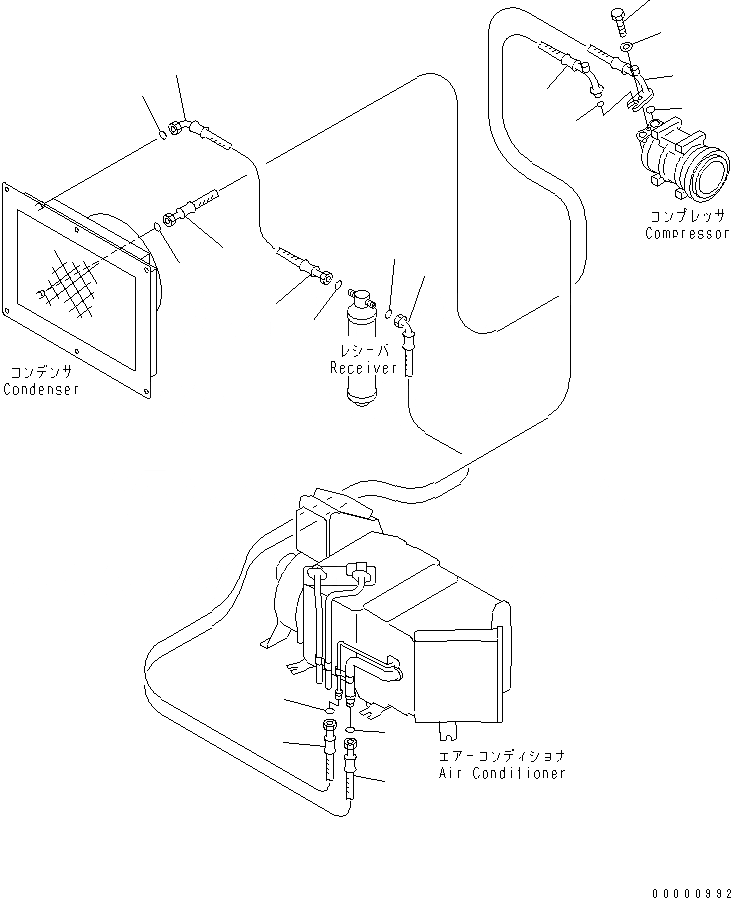 コンプレッサ
Compressor

コンデンサ
Condenser

レシーバ
Receiver

エアーコンディショナ
Air Conditioner

00000992