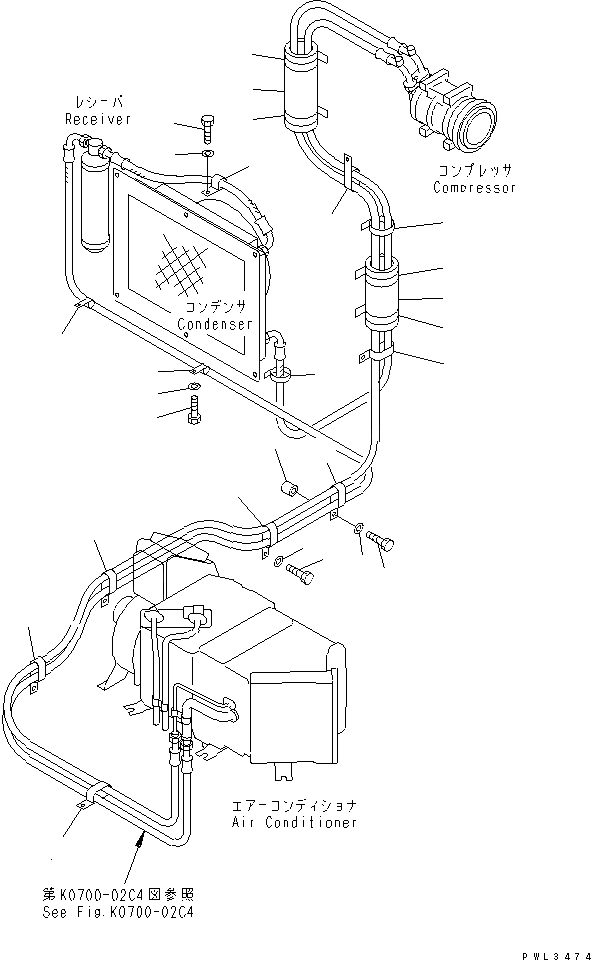 レシーバ
Receiver

コンプレッサ
Compressor

コンデンサ
Condenser

エアーコンディショナ
Air Conditioner

第K0700-02C4図参照
See Fig.K0700-02C4

PWL3474