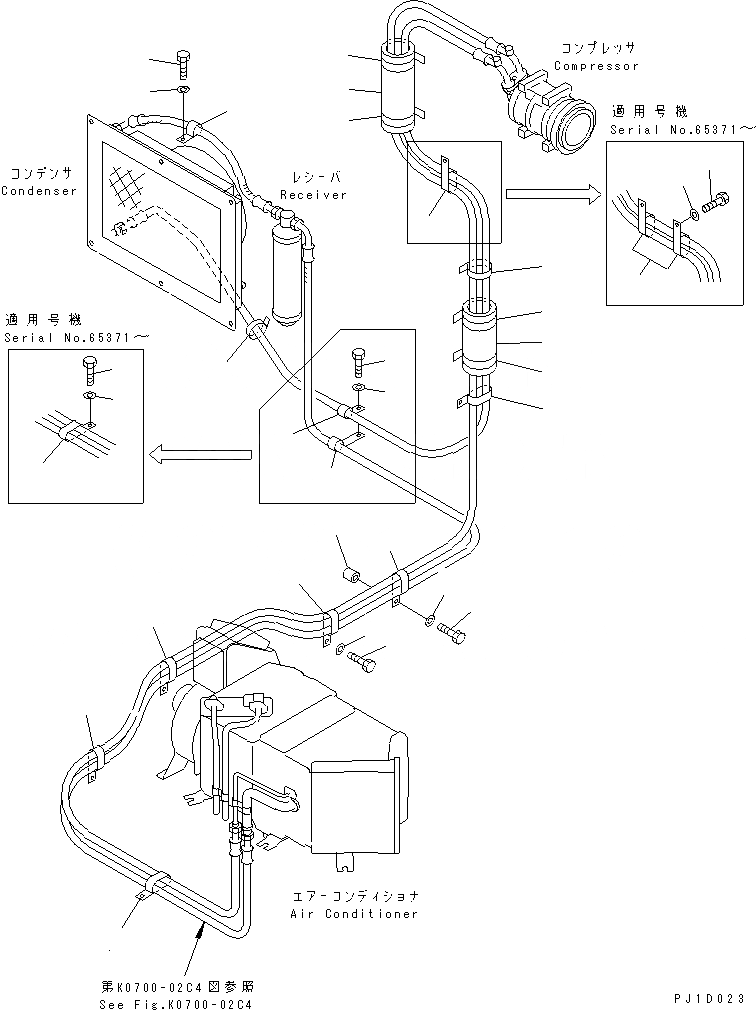 コンプレッサ
Compressor

適用号機
Serial No.65371～

コンデンサ
Condenser

レシーバ
Receiver

適用号機
Serial No.65371～

エアーコンディショナ
Air Conditioner

第K0700-02C4図参照
See Fig.K0700-02C4

PJ1D023