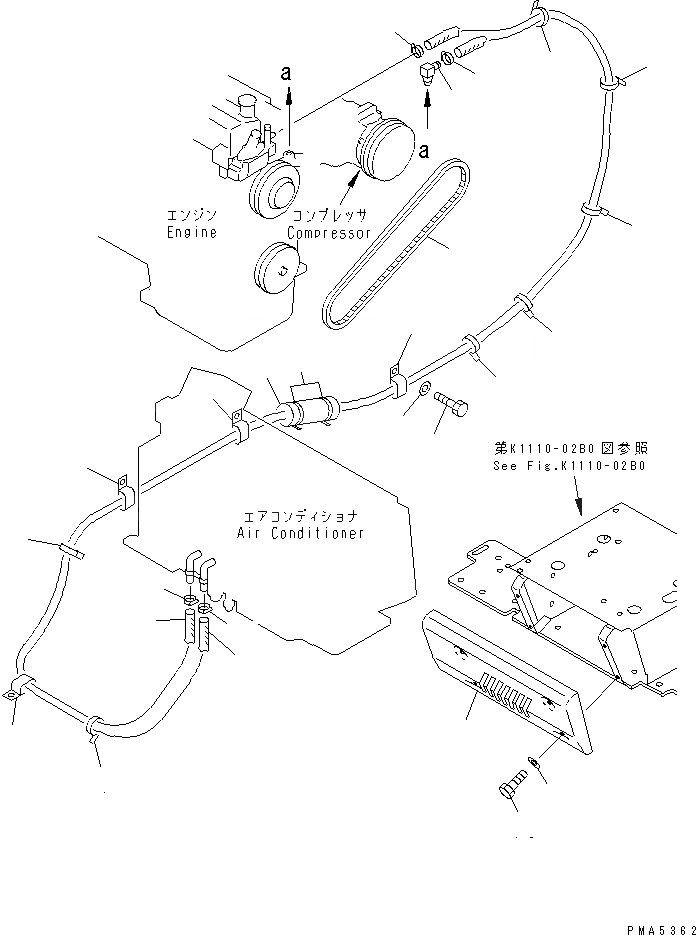 a

a

エンジン
Engine

コンプレッサ
Compressor

第K1110-02B0図参照
See Fig.K1110-02B0

エアコンディショナ
Air Conditioner

PMA5362