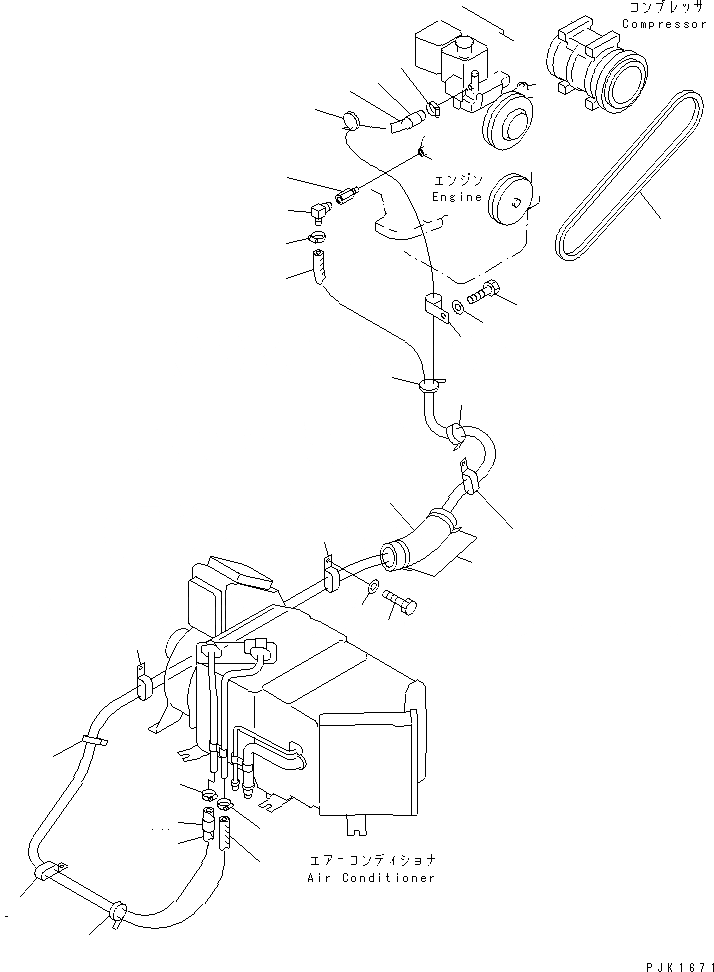 コンプレッサ
Compressor

エンジン
Engine

エアーコンディショナ
Air Conditioner

PJK1671