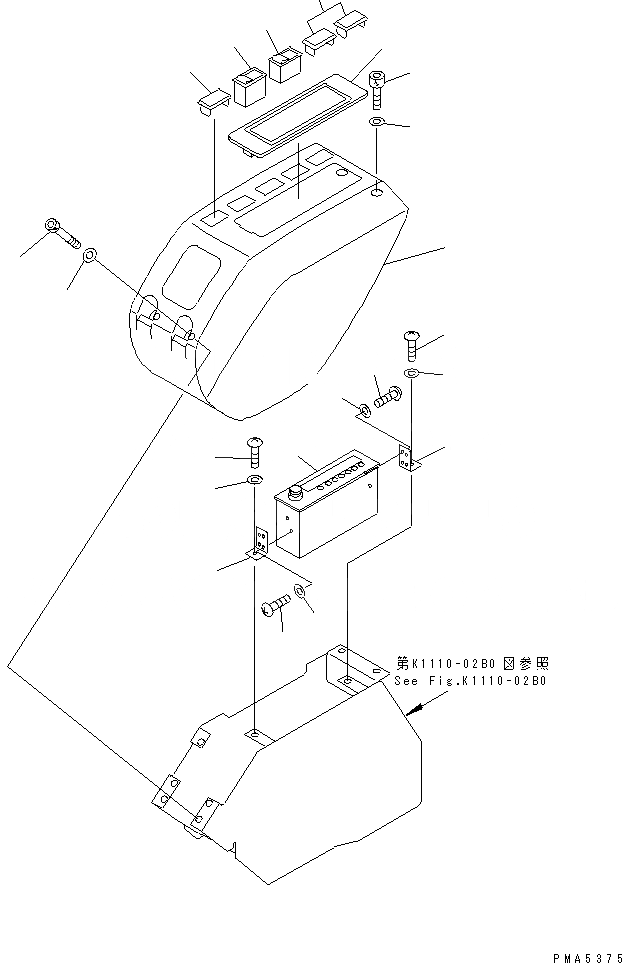 第K1110-02B0 図参照
See Fig.K1110-02B0

PMA5375