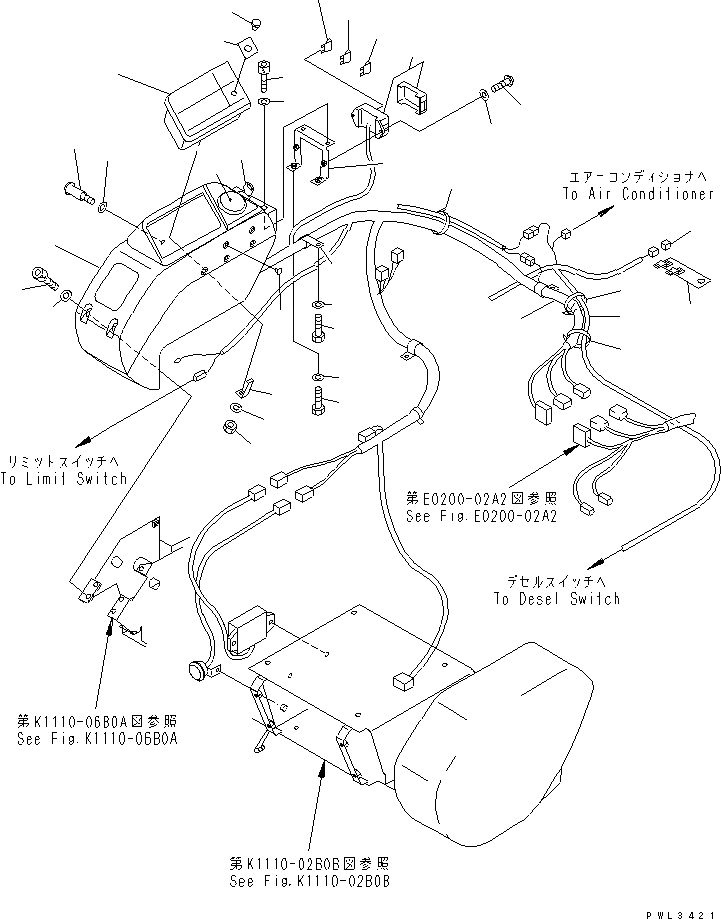 エアーコンディショナへ
To Air Conditioner

リミットスイッチへ
To Limit Switch

第E0200-02A2図参照
See Fig.E0200-02A2

デセルスイッチへ
To Desel Switch

第K1110-06B0A図参照
See Fig.K1110-06B0A

第K1110-02B0B図参照
See Fig.K1110-02B0B

PWL3421