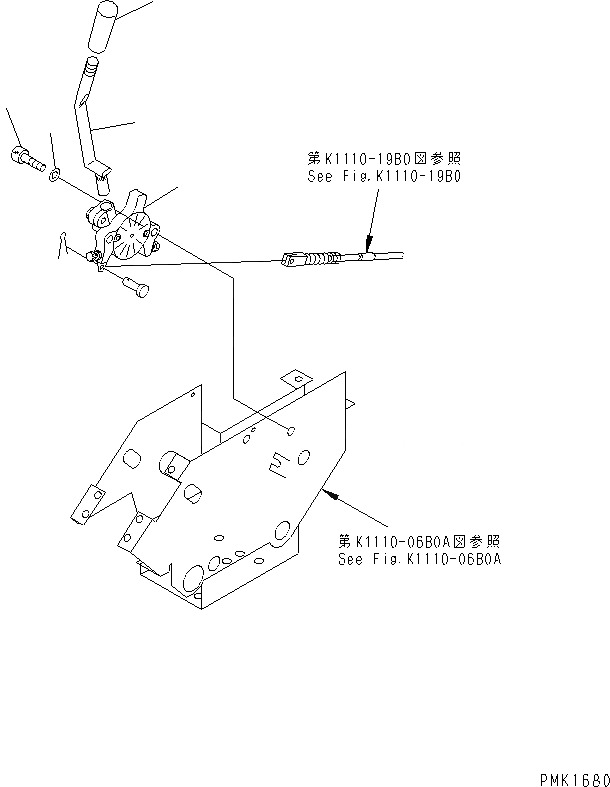 第K1110-19B0図参照
See Fig.K1110-19B0

第K1110-06B0A図参照
See Fig.K1110-06B0A

PMK1680