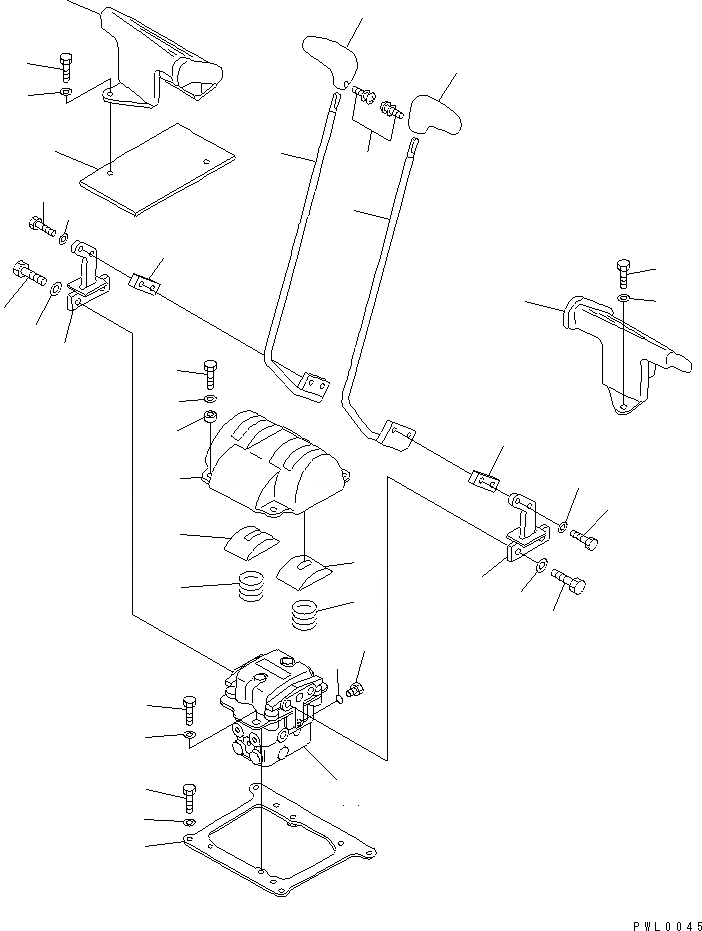 PWL0045