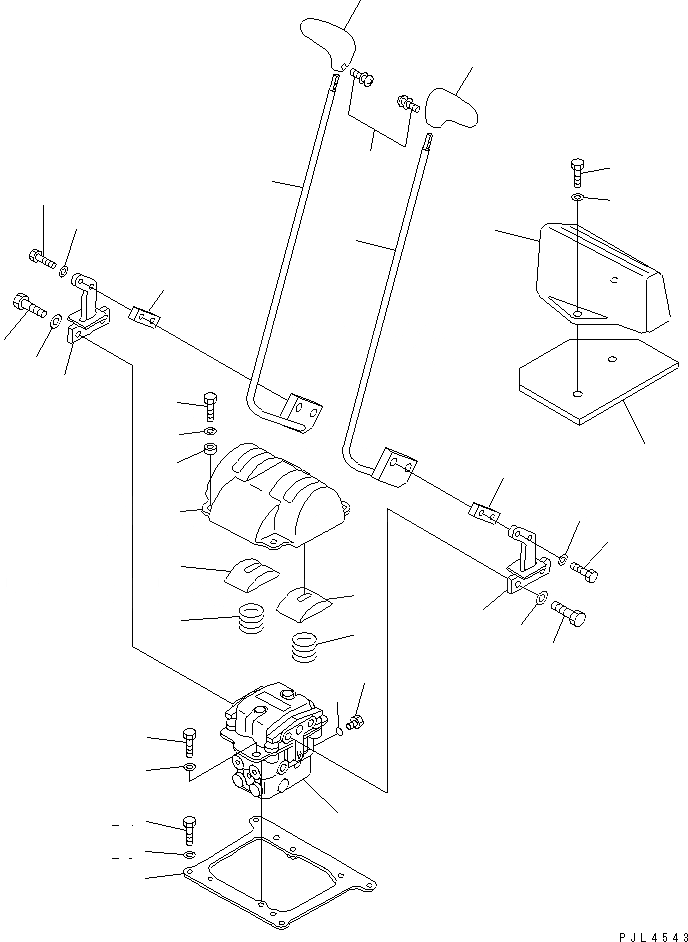 PJL4543