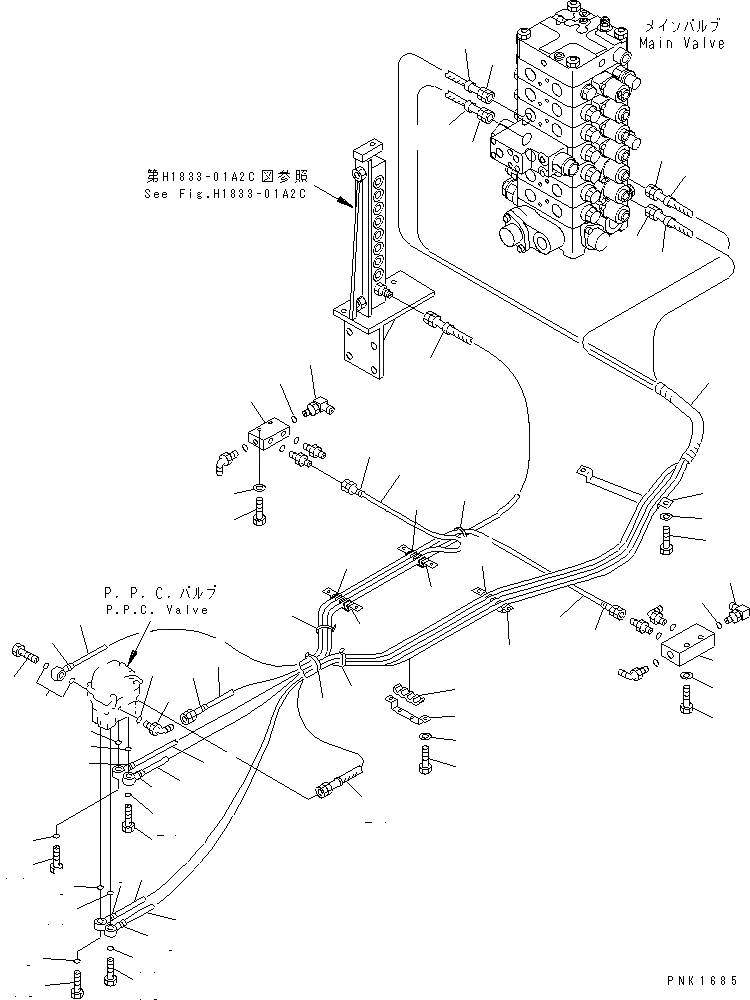 メインバルブ
Main Valve

第H1833-01A2C図参照
See Fig.H1833-01A2C

P.P.C.バルブ
P.P.C. Valve

PNK1685