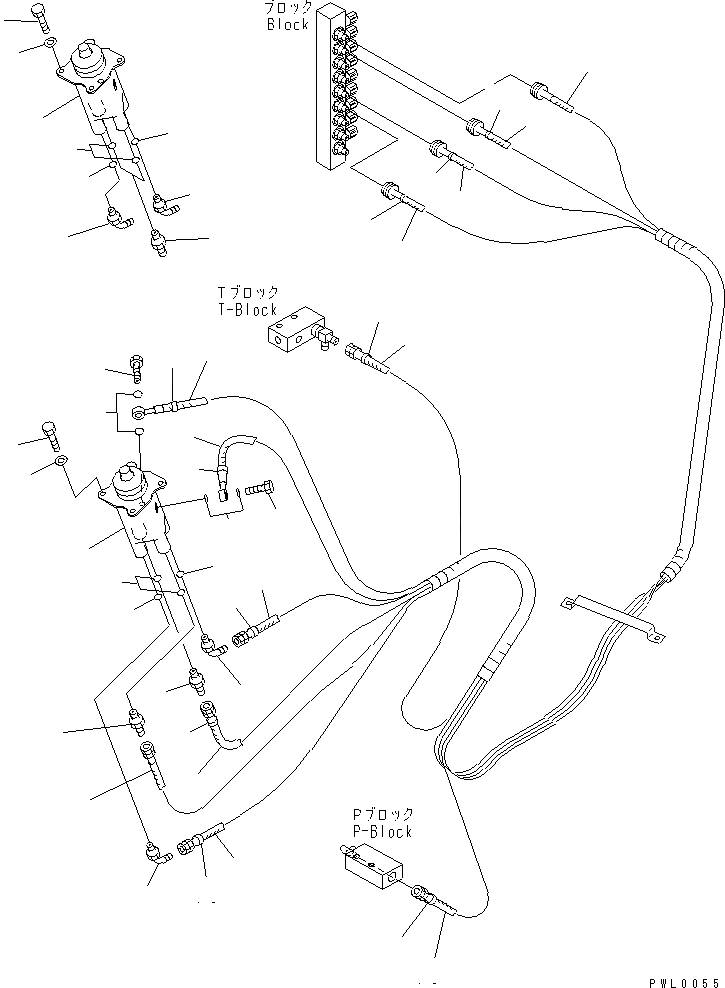 ブロック
Block

Tブロック
T-Block

Pブロック
P-Block

PWL0055