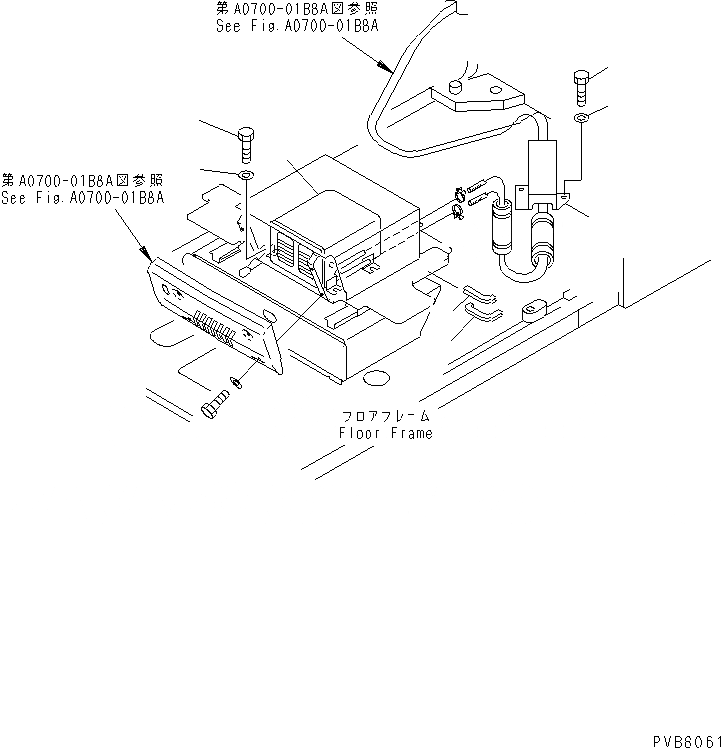 第A0700-01B8A図参照
See Fig.A0700-01B8A

第A0700-01B8A図参照
See Fig.A0700-01B8A

フロアフレーム
Floor Frame

PVB6061