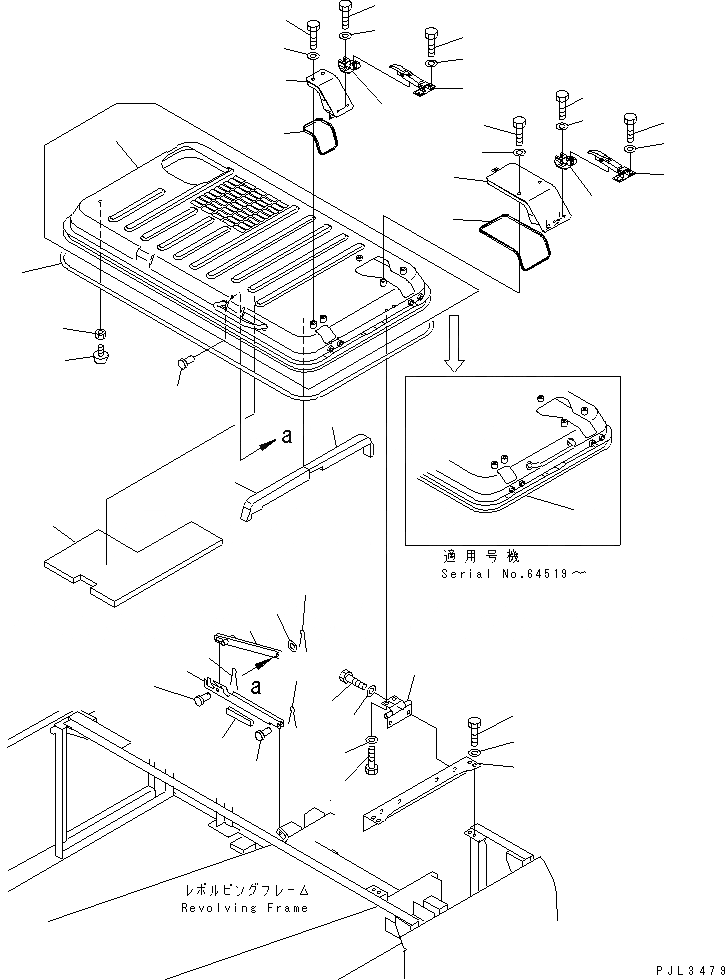 a

適用号機
Serial No.64519～

a

レボルビングフレーム
Revolving Frame

PJL3479