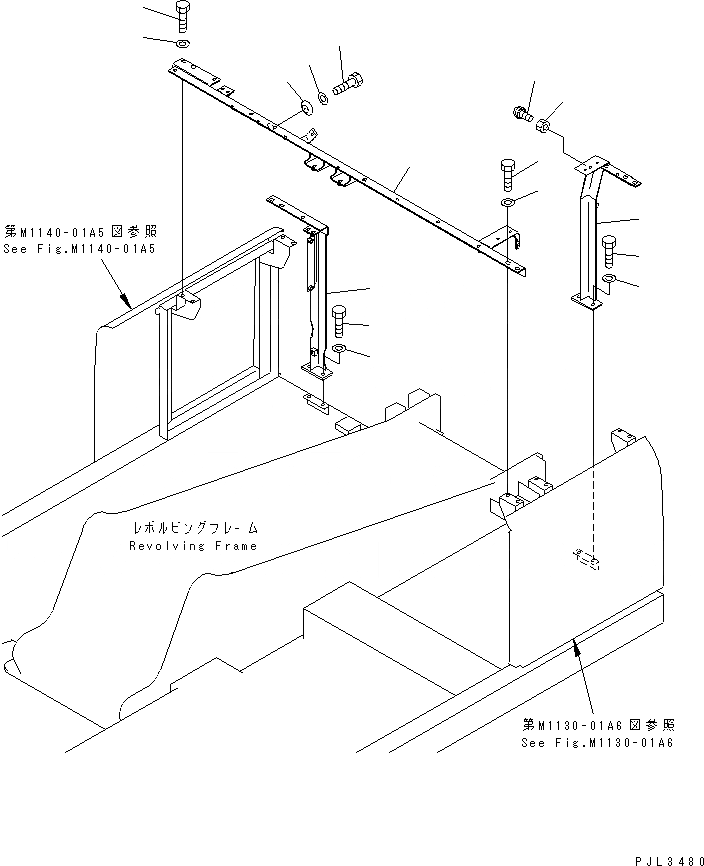 第M1140-01A5図参照
See Fig.M1140-01A5

レボルビングフレーム
Revolving Frame

第M1130-01A6図参照
See Fig.M1130-01A6

PJL3480