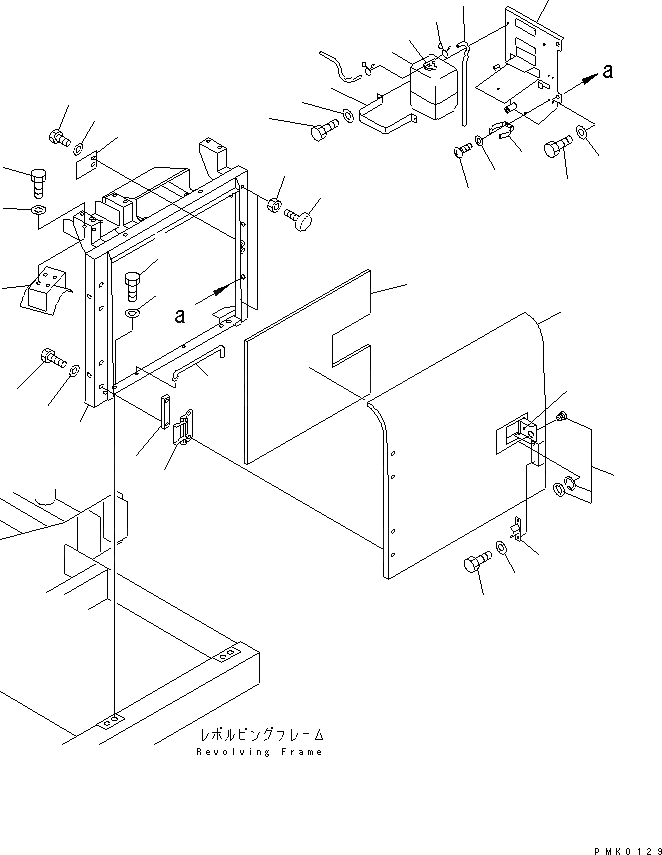 a

a

レボルビングフレーム
Revolving Frame

PMK0129