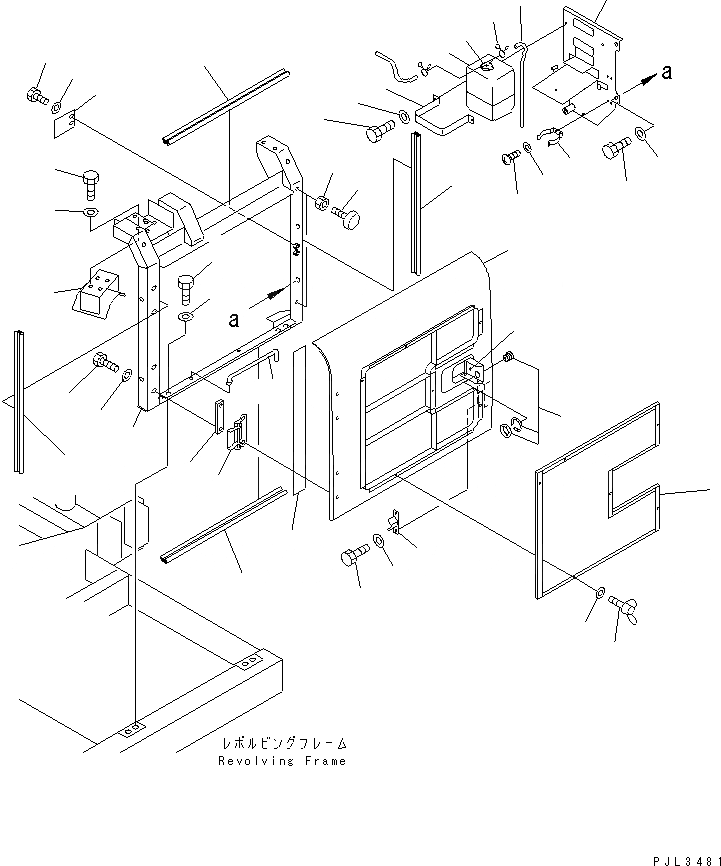 a

a

レボルビングフレーム
Revolving Frame

PJL3481