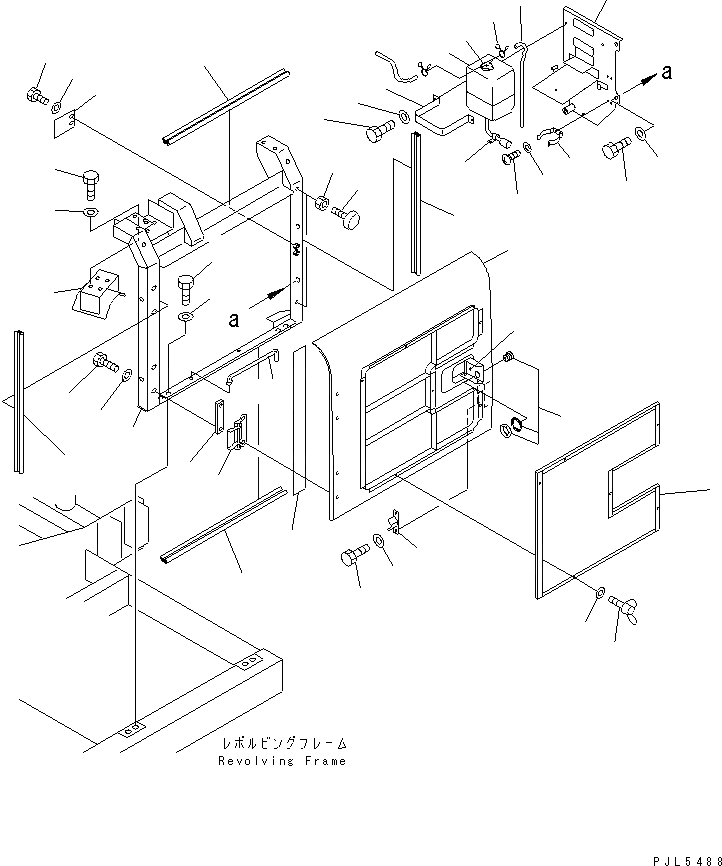 a

a

レボルビングフレーム
Revolving Frame

PJL5488