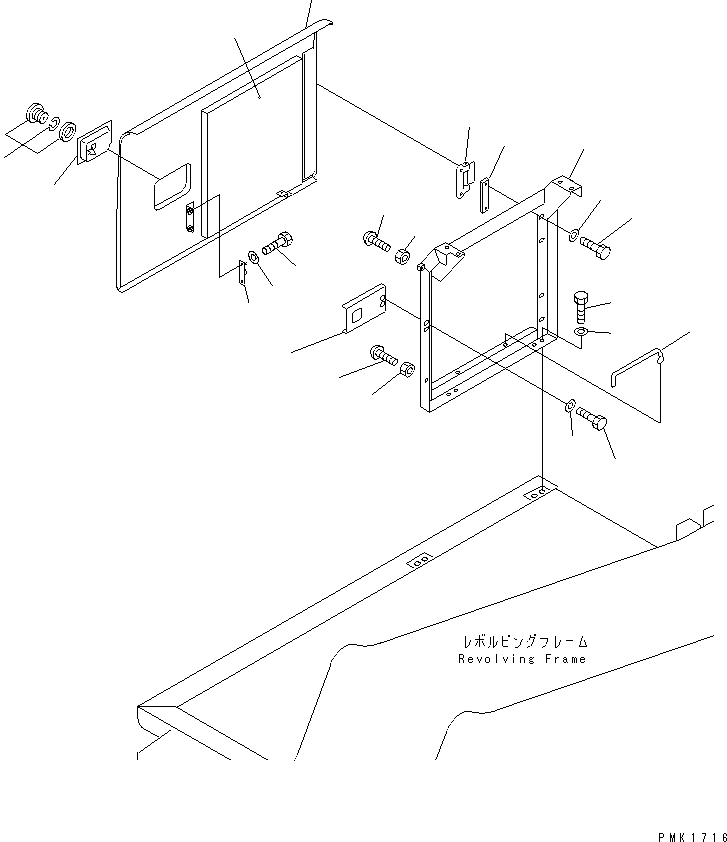 レボルビングフレーム
Revolving Frame

PMK1716