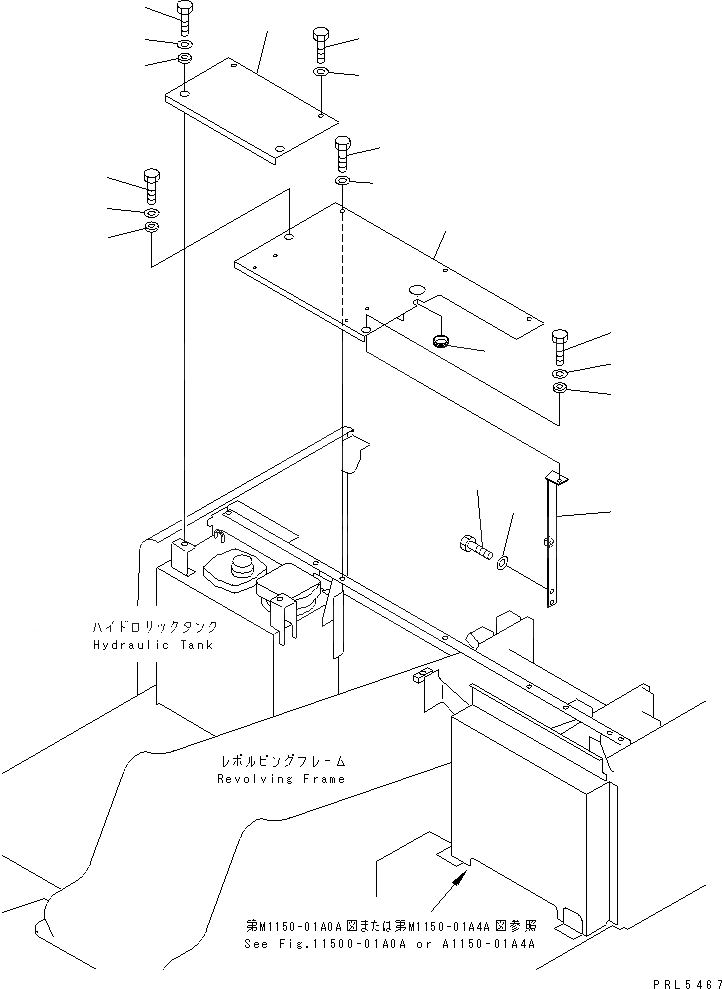 ハイドロリックタンク
Hydraulic Tank

レボルビングフレーム
Revolving Frame

第M1150-01A0A図または第M1150-01A4A図参照
See Fig.11500-01A0A or A1150-01A4A

PRL5467