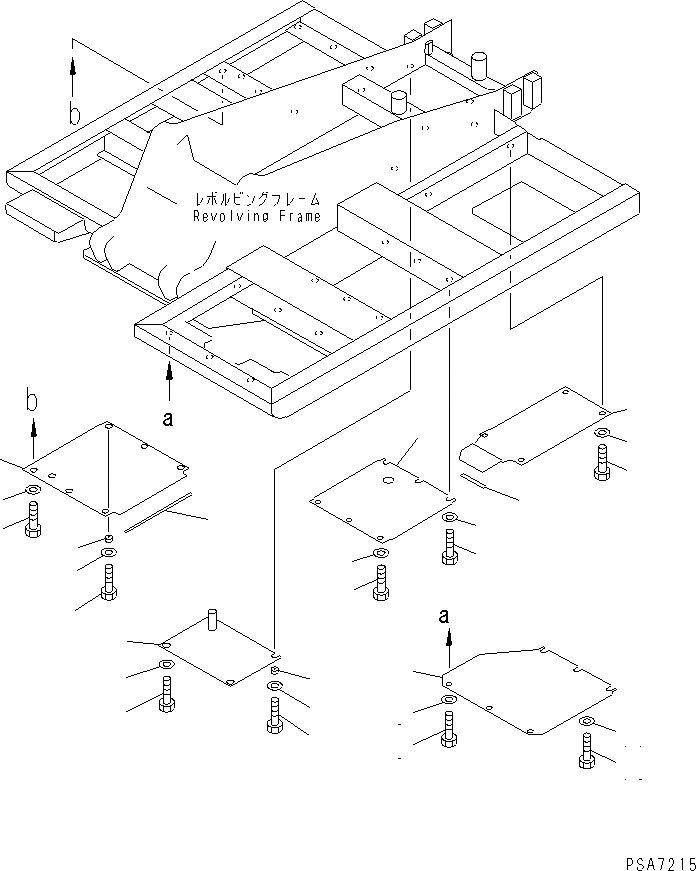 b

レボルビングフレーム
Revolving Frame

a

b

a

PSA7215