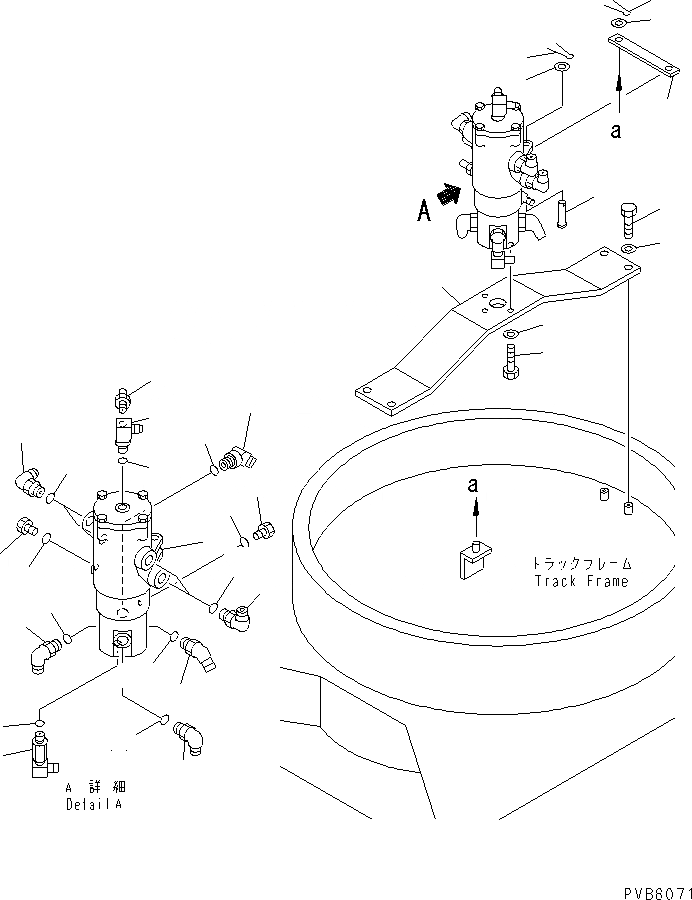 a

A

a

トラックフレーム
Track Frame

A 詳細
Detail A

PVB6071