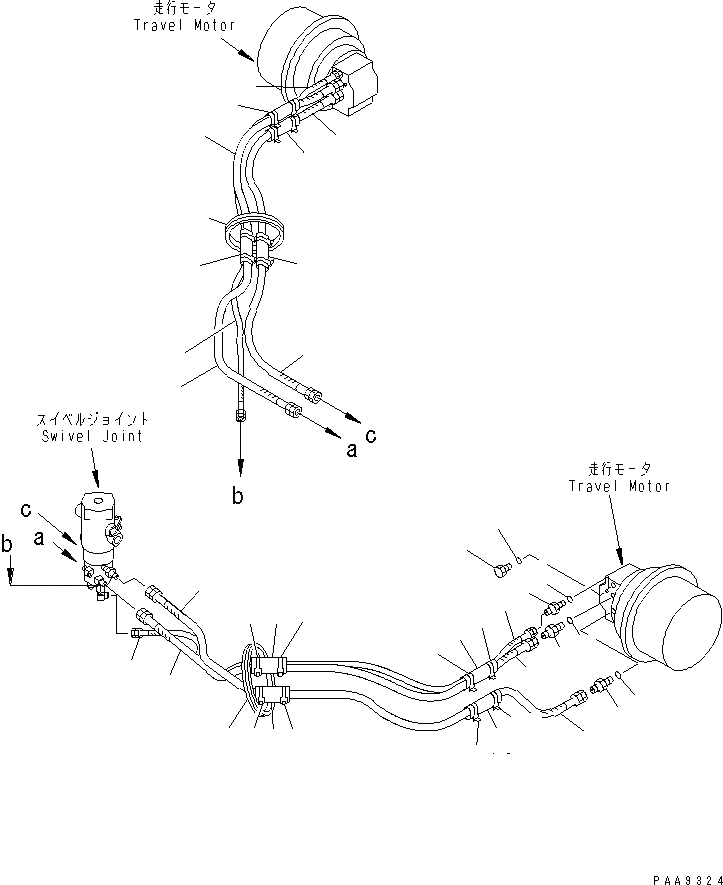 走行モータ
Travel Motor

a c

b

スイベルジョイント
Swivel Joint

c
a
b

走行モータ
Travel Motor

PAA9324