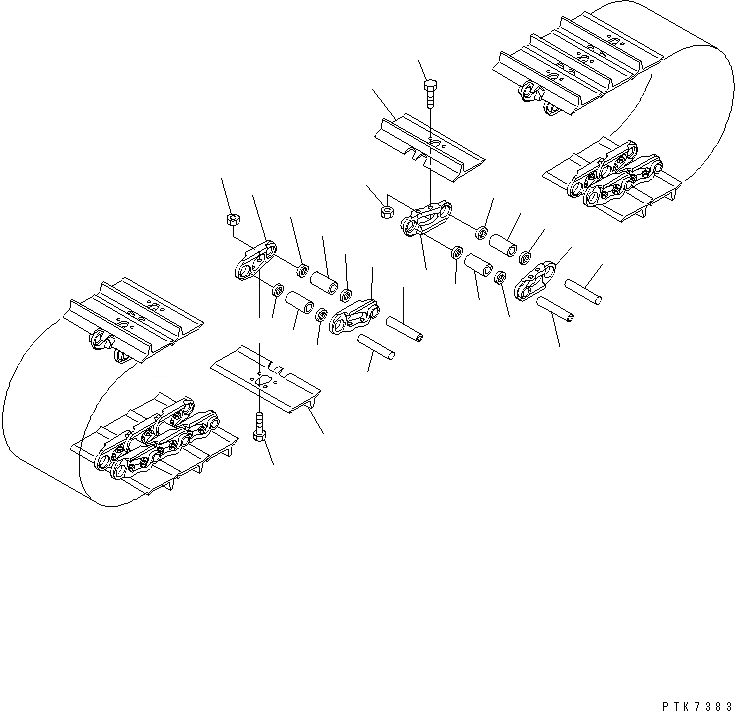 PTK7383