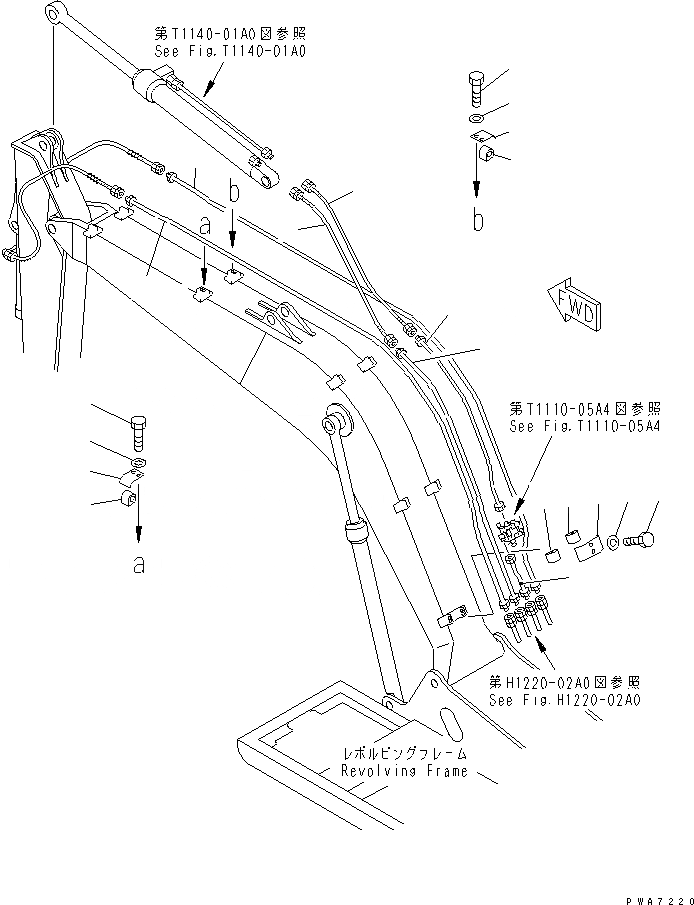 第T1140-01A0図参照
See Fig.T1140-01A0

b

a

b

FWD

第T1110-05A4図参照
See Fig.T1110-05A4

a

第H1220-02A0図参照
See Fig.H1220-02A0

レボルビングフレーム
Revolving Frame

PWA7220