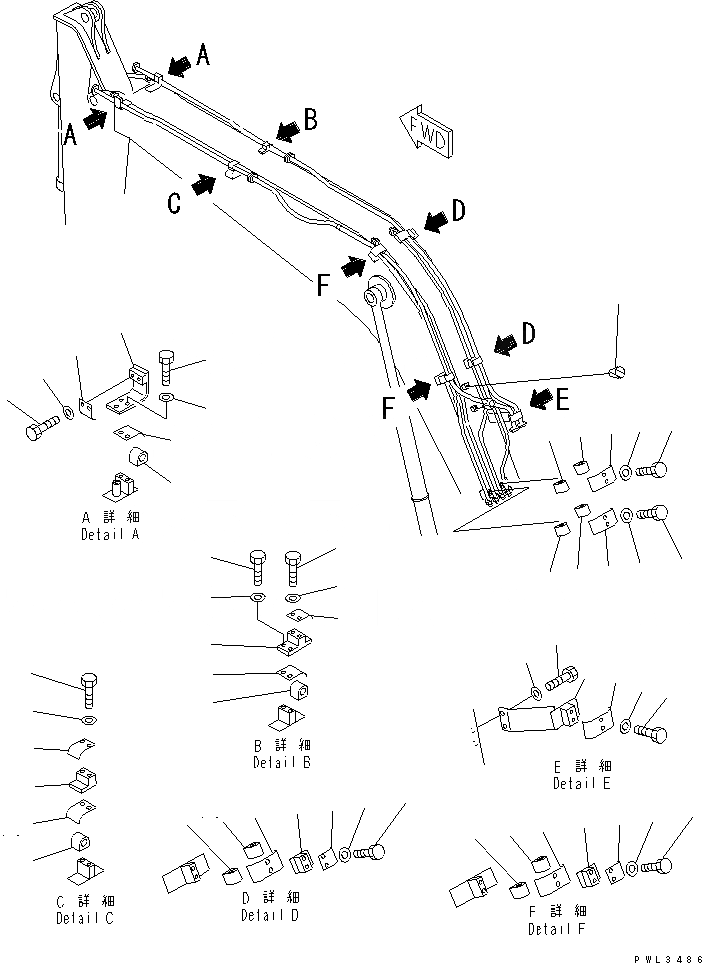 A
A
B
FWD
C
D
F
D
F
E
A 詳 細
Detail A
B 詳 細
Detail B
E 詳 細
Detail E
C 詳 細
Detail C
D 詳 細
Detail D
F 詳 細
Detail F
PWL3486