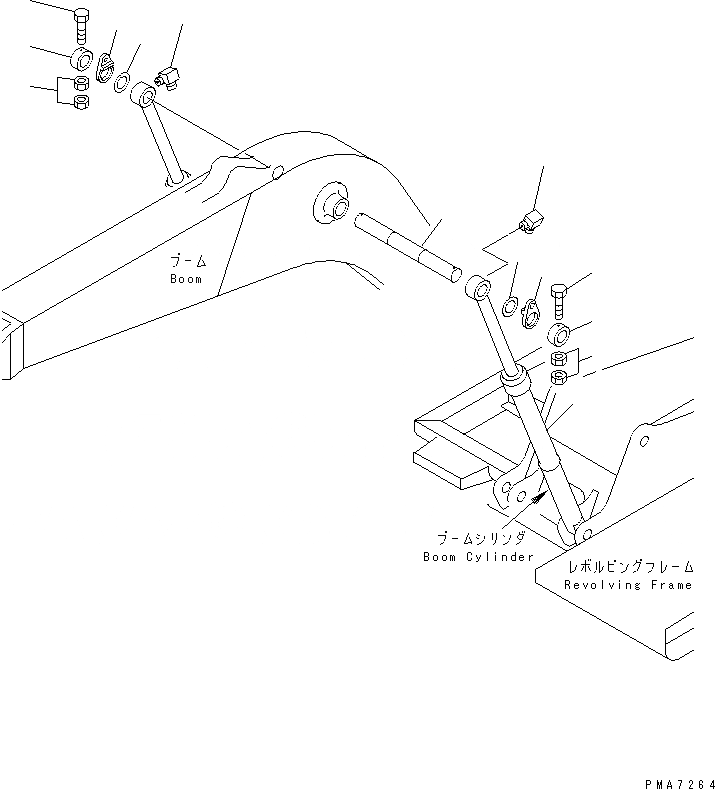 ブーム
Boom

ブームシリンダ
Boom Cylinder

レボルビングフレーム
Revolving Frame

PMA7264