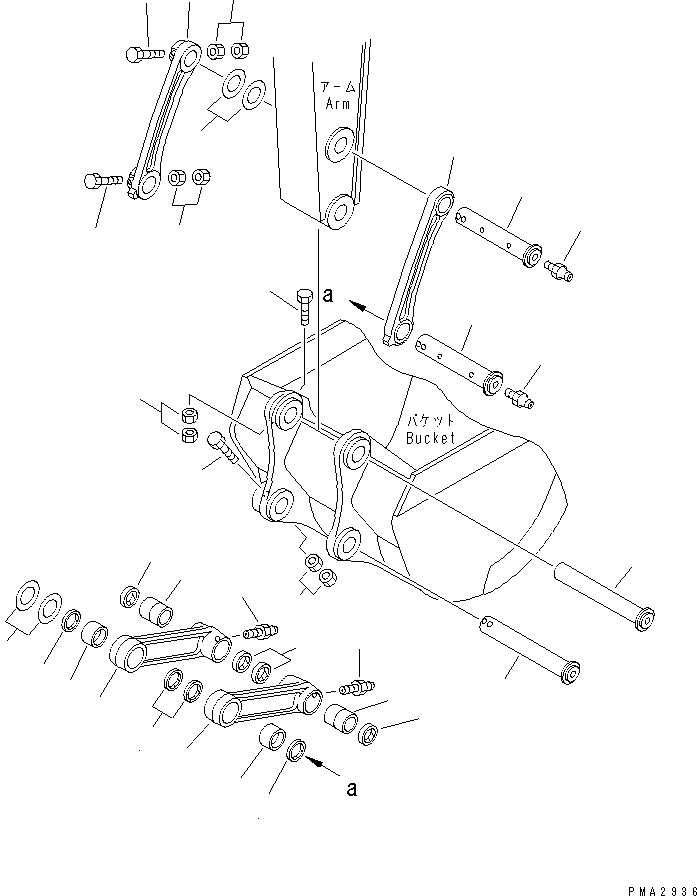 アーム
Arm

a

バケット
Bucket

a

PMA2936