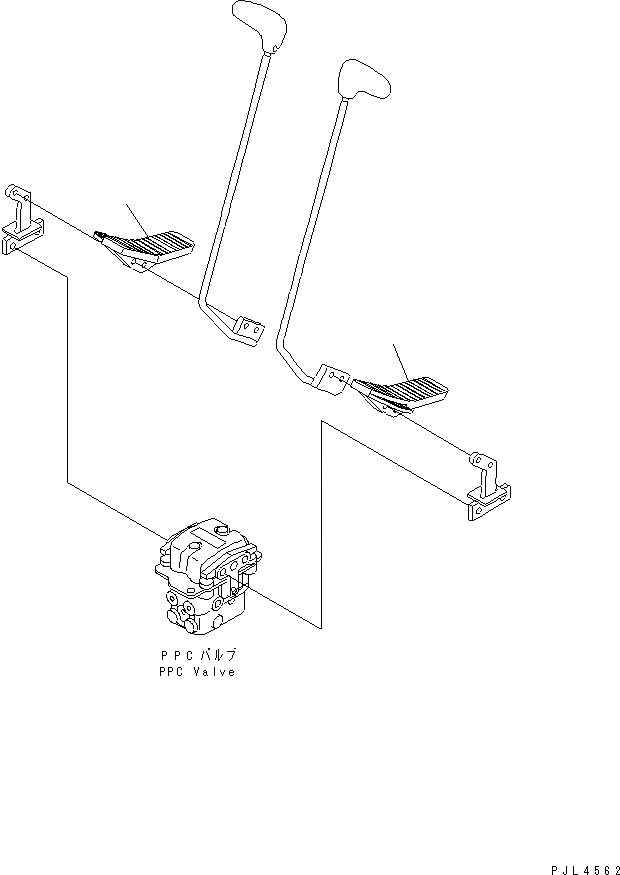 PPCバルブ
PPC Valve

PJL4562