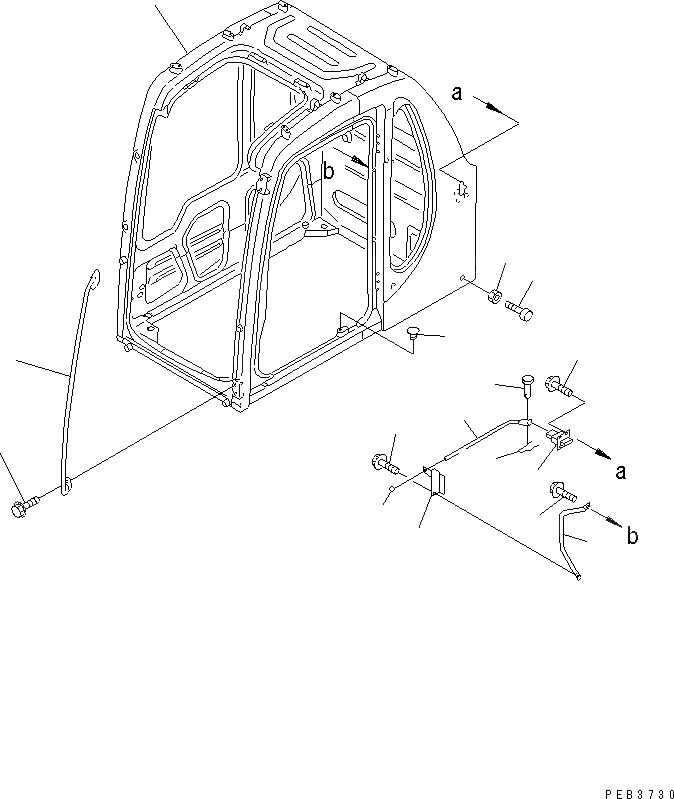 a
b
a
b
PEB3730