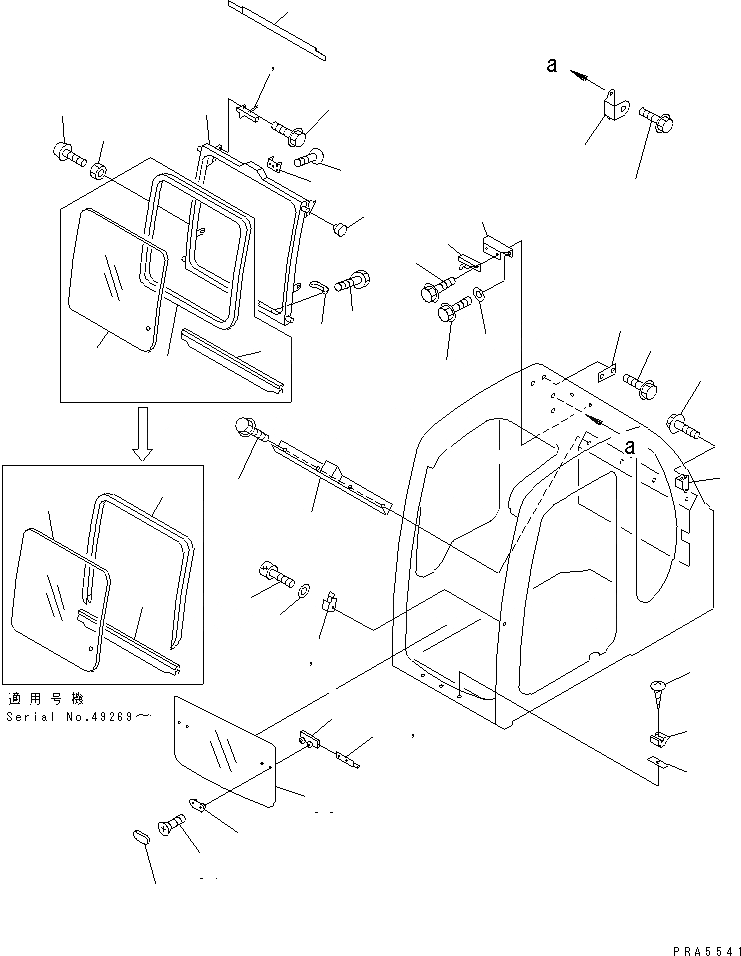 a

a

適用号機
Serial No.49269～

PRA5541