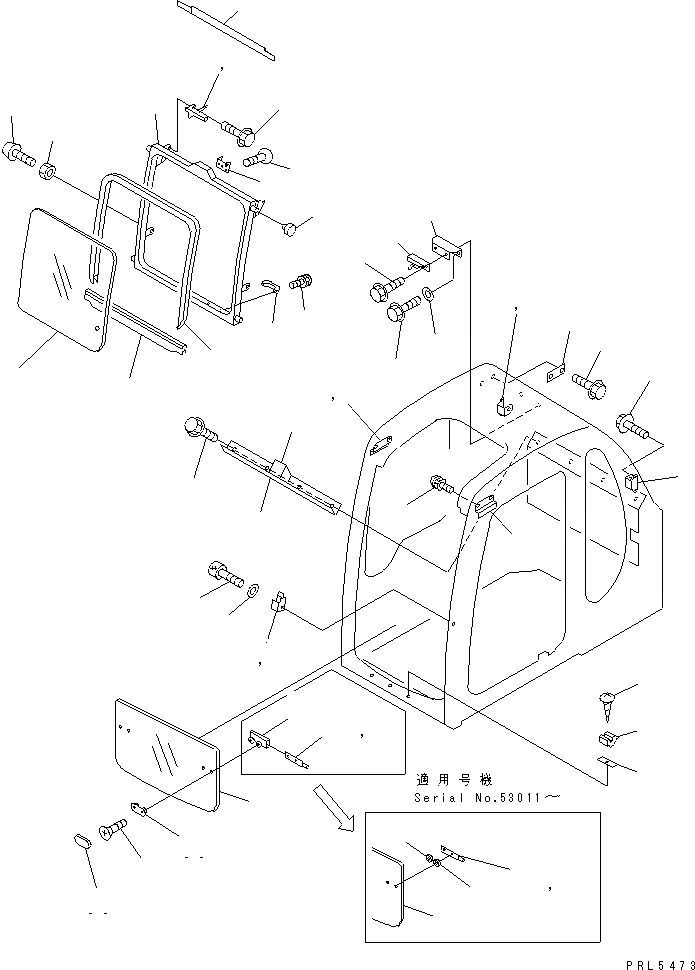 適用号機
Serial No.53011～

PRL5473